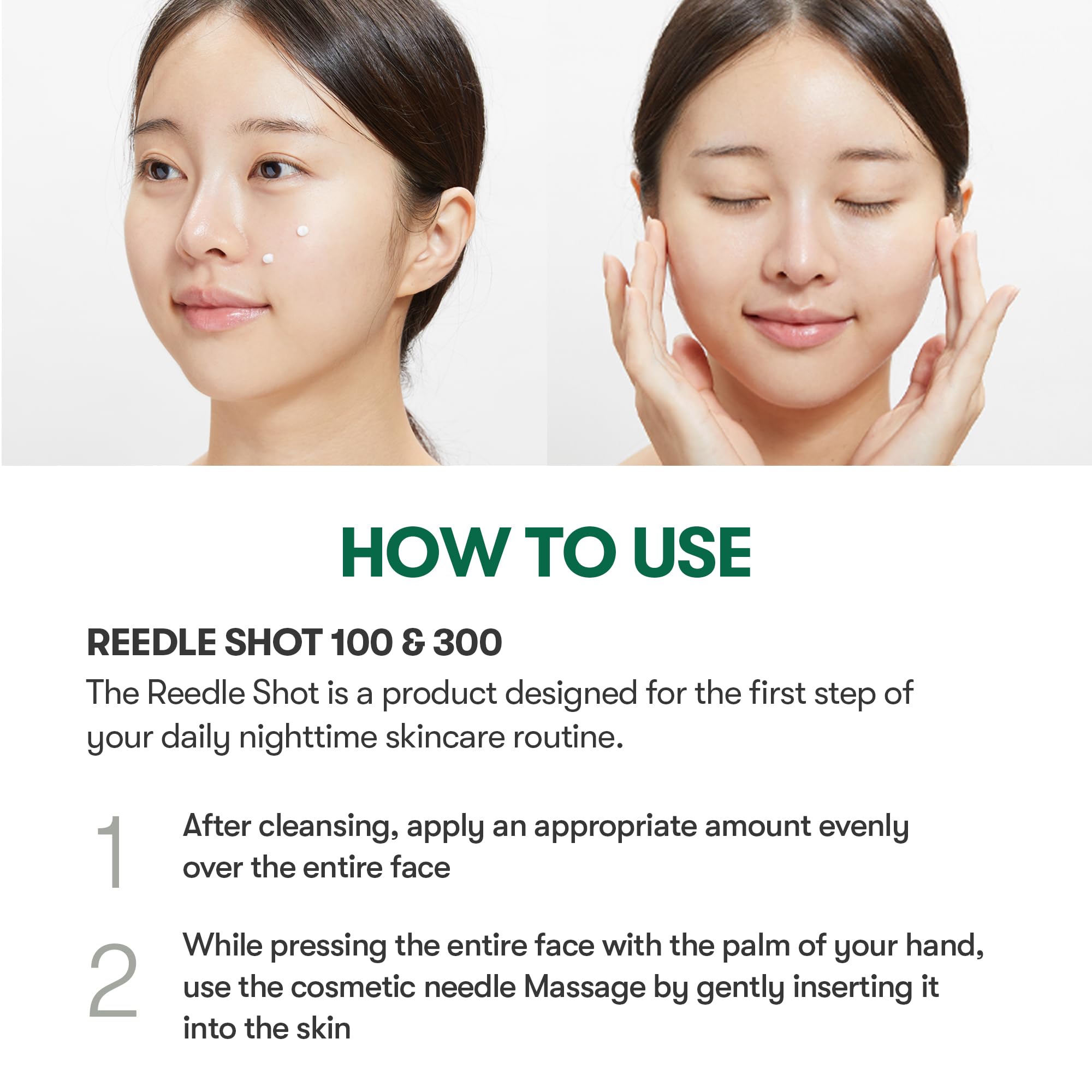 HOW TO USE

REEDLE SHOT 100 & 300

The Reedle Shot is a product designed for the first step of your daily nighttime skincare routine.

1 After cleansing, apply an appropriate amount evenly over the entire face

2 While pressing the entire face with the palm of your hand, use the cosmetic needle Massage by gently inserting it into the skin