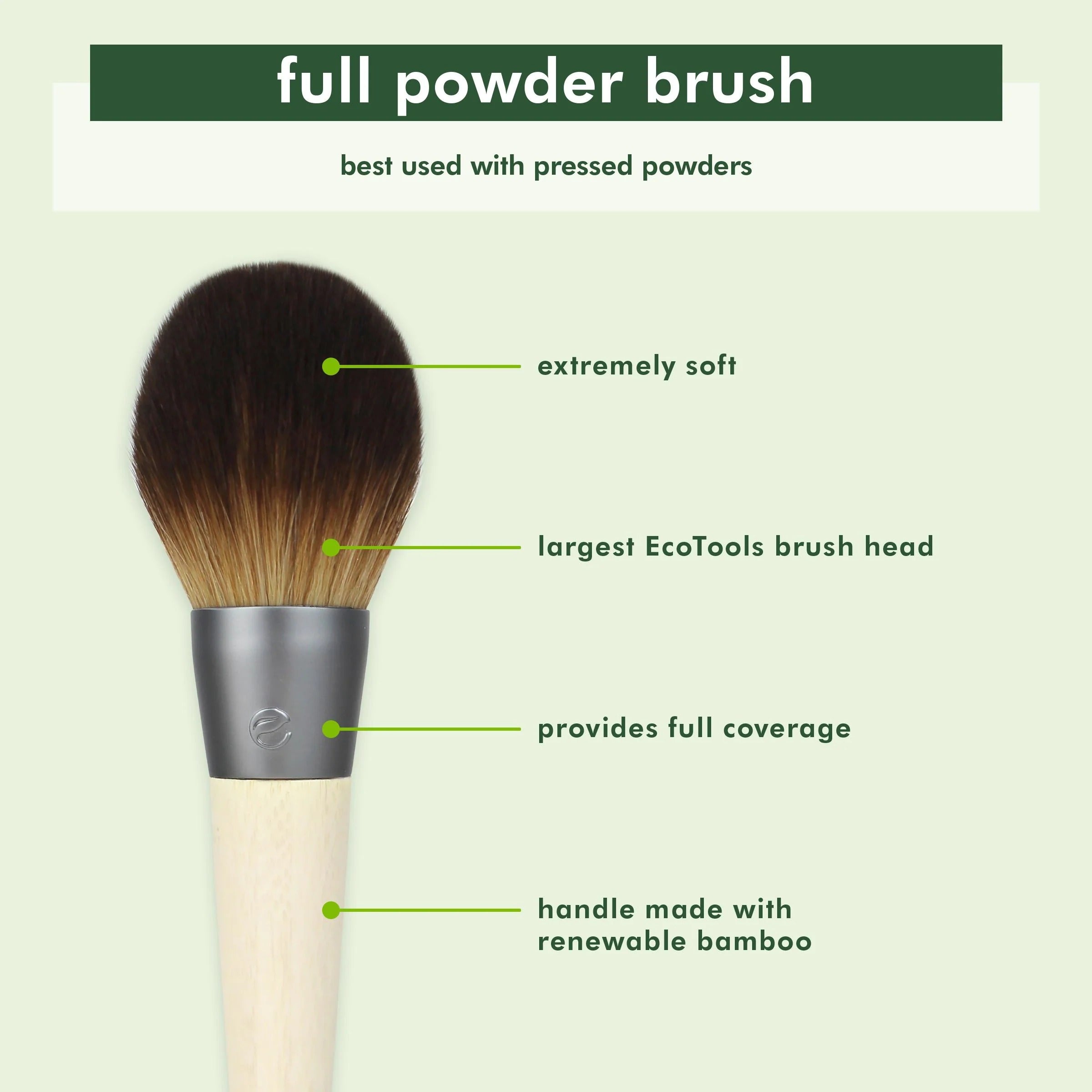 full powder brush

best used with pressed powders

extremely soft

largest EcoTools brush head

provides full coverage

handle made with renewable bamboo