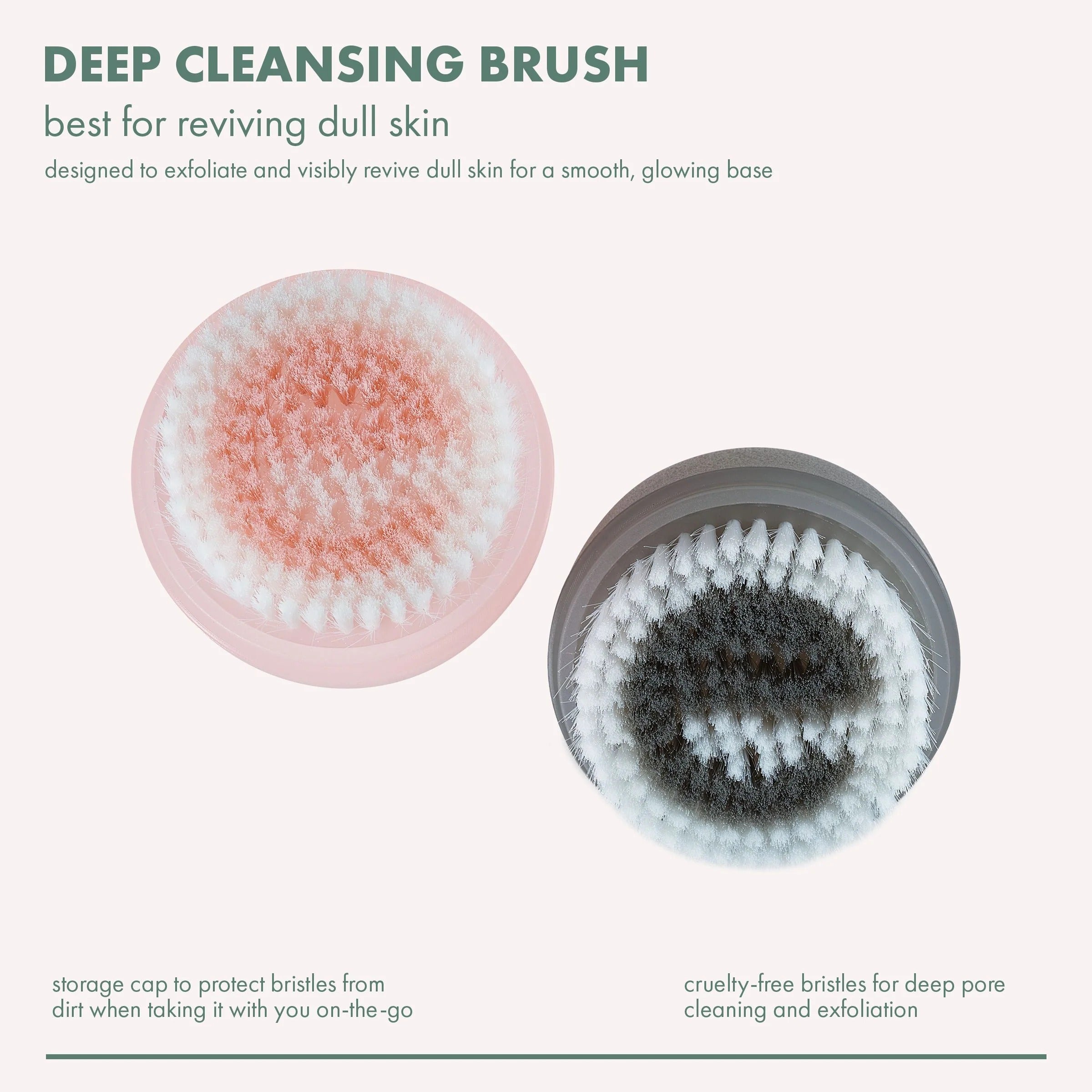 DEEP CLEANSING BRUSH

best for reviving dull skin

designed to exfoliate and visibly revive dull skin for a smooth, glowing base

storage cap to protect bristles from dirt when taking it with you on-the-go

cruelty-free bristles for deep pore cleaning and exfoliation